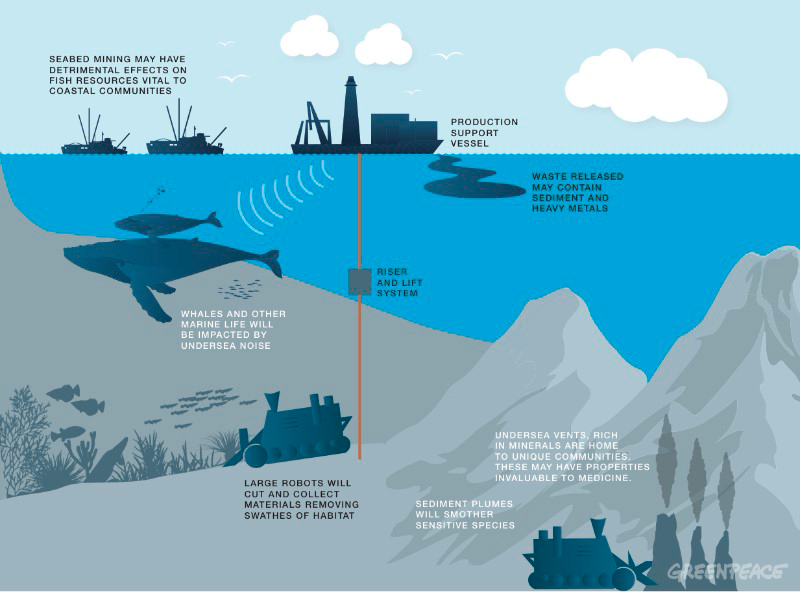 SEABED MINING MAY HAVE DETRIMENTAL EFFECTS ON FISH RESOURCES VITAL TO COASTAL COMMUNITIES

PRODUCTION SUPPORT VESSEL

WASTE RELEASED MAY CONTAIN SEDIMENT AND HEAVY METALS

RISER AND LIFT SYSTEM

WHALES AND OTHER MARINE LIFE WILL BE IMPACTED BY UNDERSEA NOISE

UNDERSEA VENTS, RICH IN MINERALS ARE HOME TO UNIQUE COMMUNITIES. THESE MAY HAVE PROPERTIES INVALUABLE TO MEDICINE.

LARGE ROBOTS WILL CUT AND COLLECT MATERIALS REMOVING SWATHES OF HABITAT

SEDIMENT PLUMES WILL SMOTHER SENSITIVE SPECIES

GREENPEACE